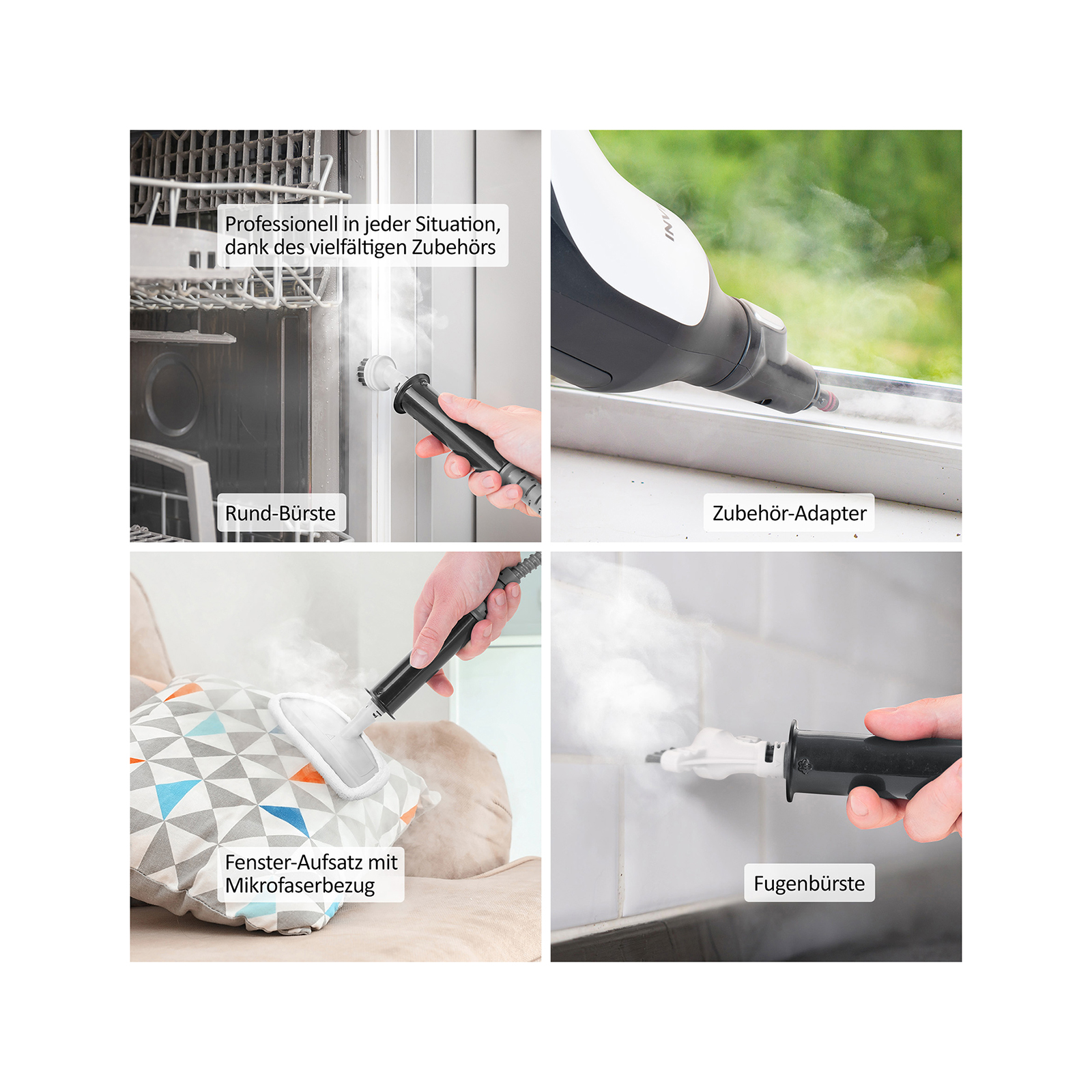 Professionell in jeder Situation, dank des vielfältigen Zubehörs

Rund-Bürste

INV

Zubehör-Adapter

Fenster-Aufsatz mit Mikrofaserbezug

Fugenbürste